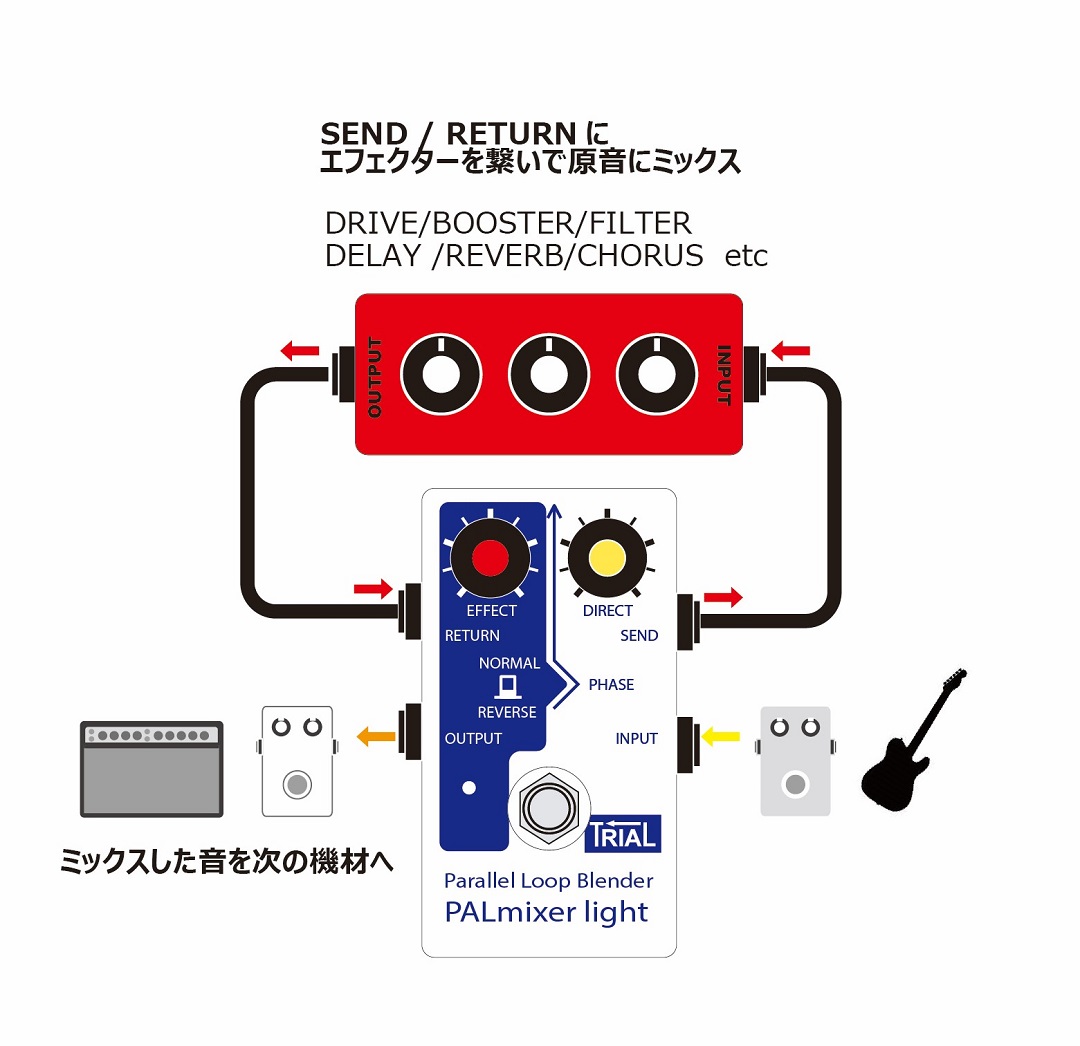 SEND / RETURN に
エフェクターを繋いで原音にミックス

DRIVE/BOOSTER/FILTER
DELAY /REVERB/CHORUS etc

OUTPUT

INPUT

EFFECT

DIRECT

RETURN

SEND

NORMAL

PHASE

REVERSE

OUTPUT

INPUT

TRIAL

ミックスした音を次の機材へ

Parallel Loop Blender
PALmixer light